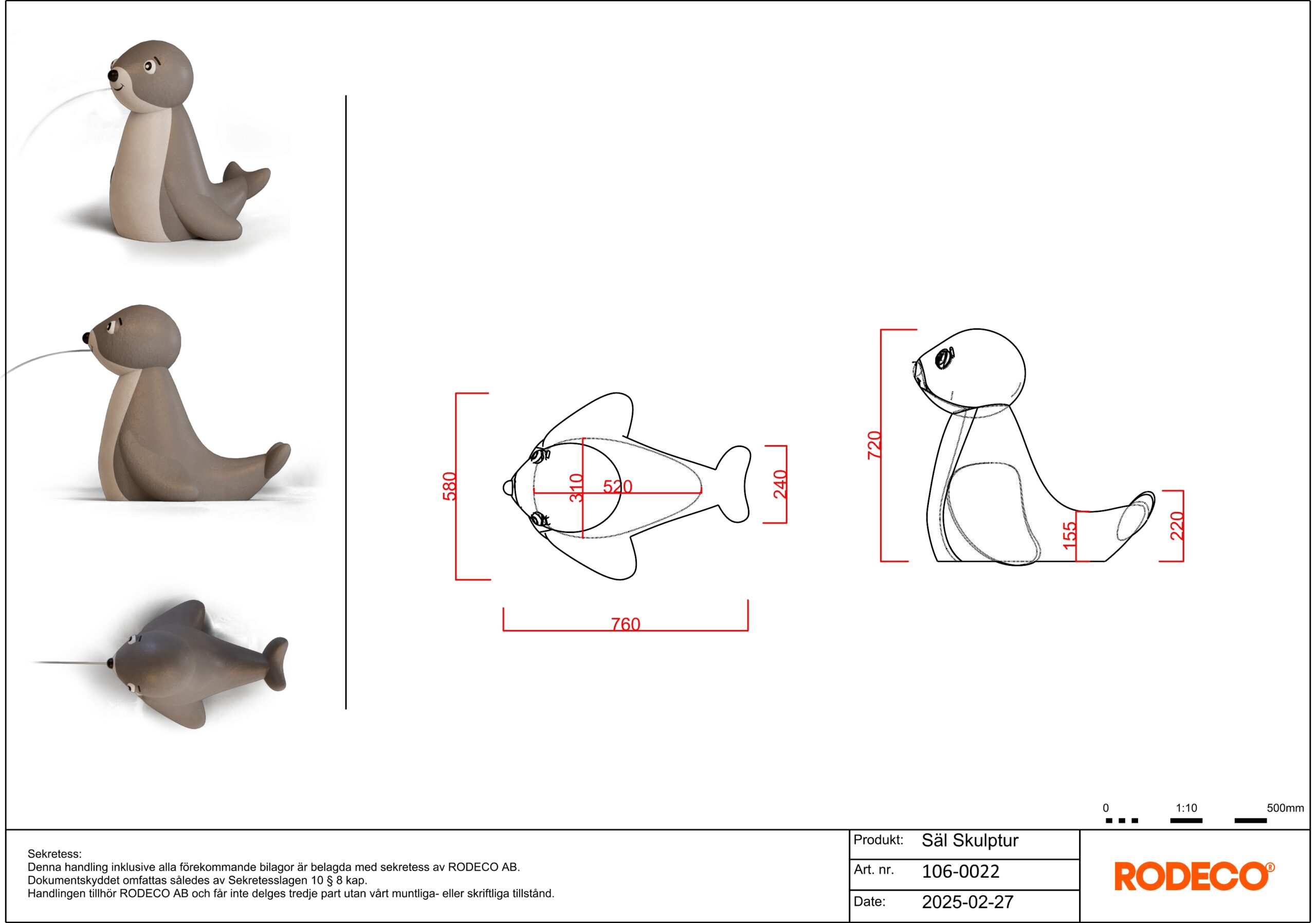 580

310

520

240

760

720

155

220

0

1:10

500mm

Sekretess:
Denna handling inklusive alla förekommande bilagor är belagda med sekretess av RODECO AB.
Dokumentskyddet omfattas således av Sekretesslagen 10 § 8 kap.
Handlingen tillhör RODECO AB och får inte delges tredje part utan vårt muntliga- eller skriftliga tillstånd.

| Produkt: | Säl Skulptur |
|---|---|
| Art. nr. | 106-0022 |
| Date: | 2025-02-27 |

RODECO®